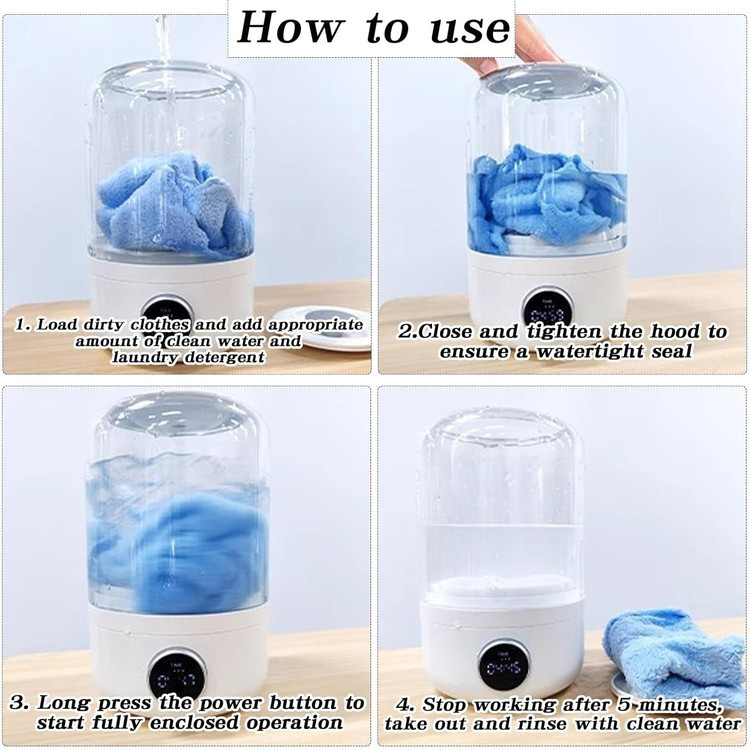 How to use

1. Load dirty clothes and add appropriate amount of clean water and laundry detergent

2.Close and tighten the hood to ensure a watertight seal

3. Long press the power button to start fully enclosed operation

4. Stop working after 5 minutes, take out and rinse with clean water